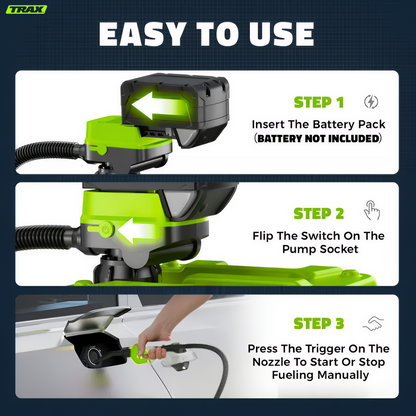 TRAX

EASY TO USE

STEP 1

Insert The Battery Pack (BATTERY NOT INCLUDED)

STEP 2

Flip The Switch On The Pump Socket

STEP 3

Press The Trigger On The Nozzle To Start Or Stop Fueling Manually