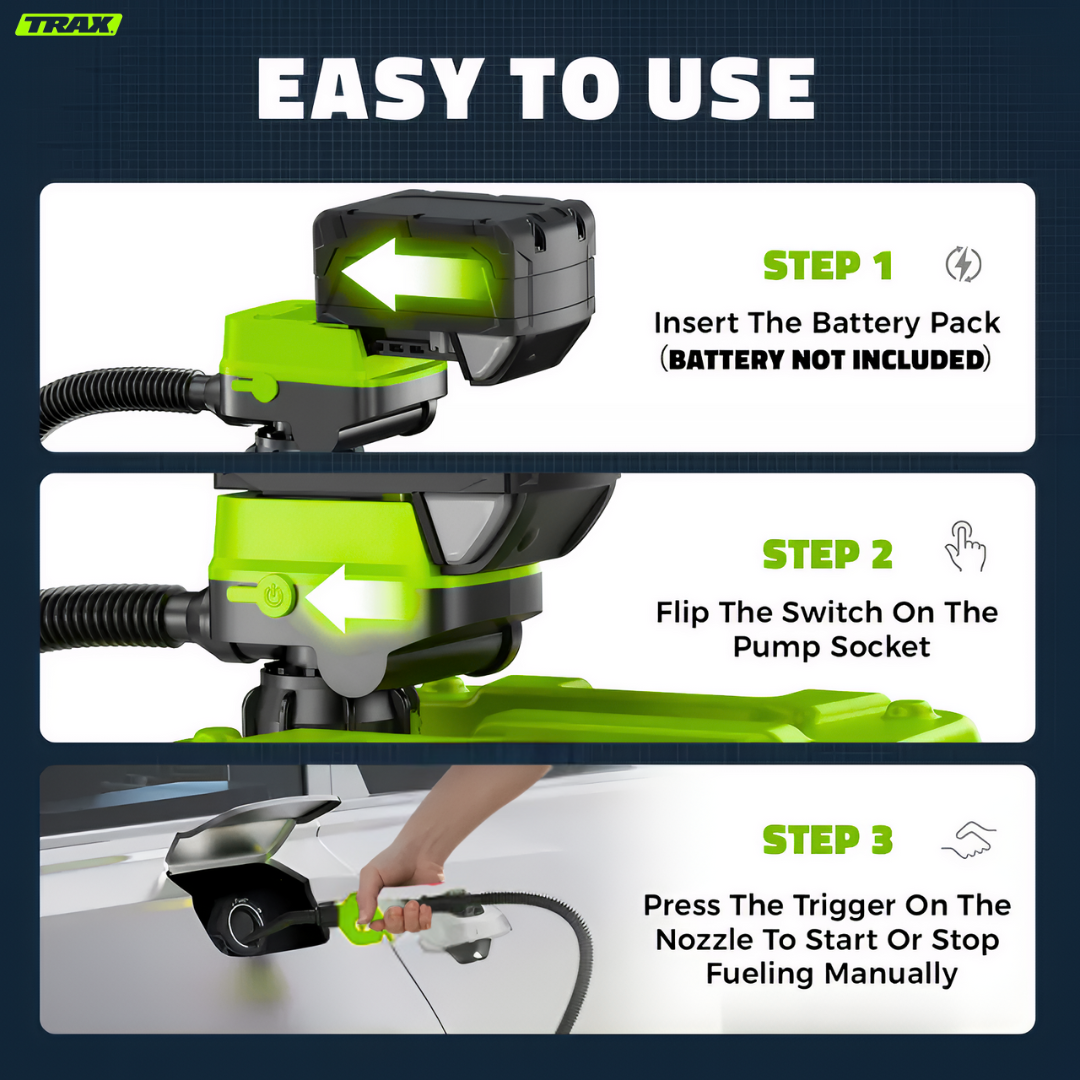 TRAX

EASY TO USE

STEP 1

Insert The Battery Pack (BATTERY NOT INCLUDED)

STEP 2

Flip The Switch On The Pump Socket

STEP 3

Press The Trigger On The Nozzle To Start Or Stop Fueling Manually